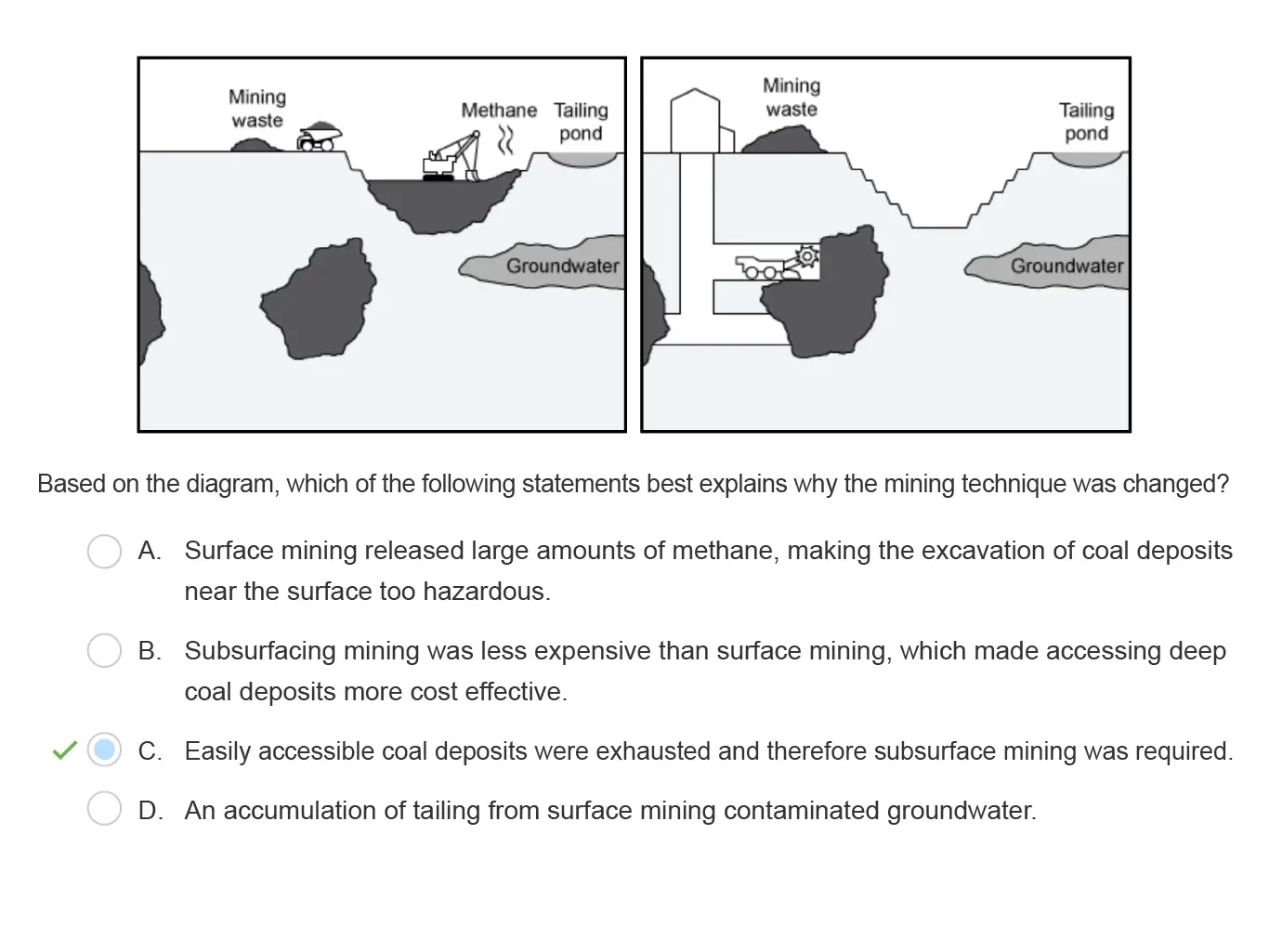 Mining waste

Methane

Tailing pond

Groundwater

Mining waste

Tailing pond

Groundwater

Based on the diagram, which of the following statements best explains why the mining technique was changed?

A. Surface mining released large amounts of methane, making the excavation of coal deposits near the surface too hazardous.

B. Subsurfacing mining was less expensive than surface mining, which made accessing deep coal deposits more cost effective.

C. Easily accessible coal deposits were exhausted and therefore subsurface mining was required.

D. An accumulation of tailing from surface mining contaminated groundwater.