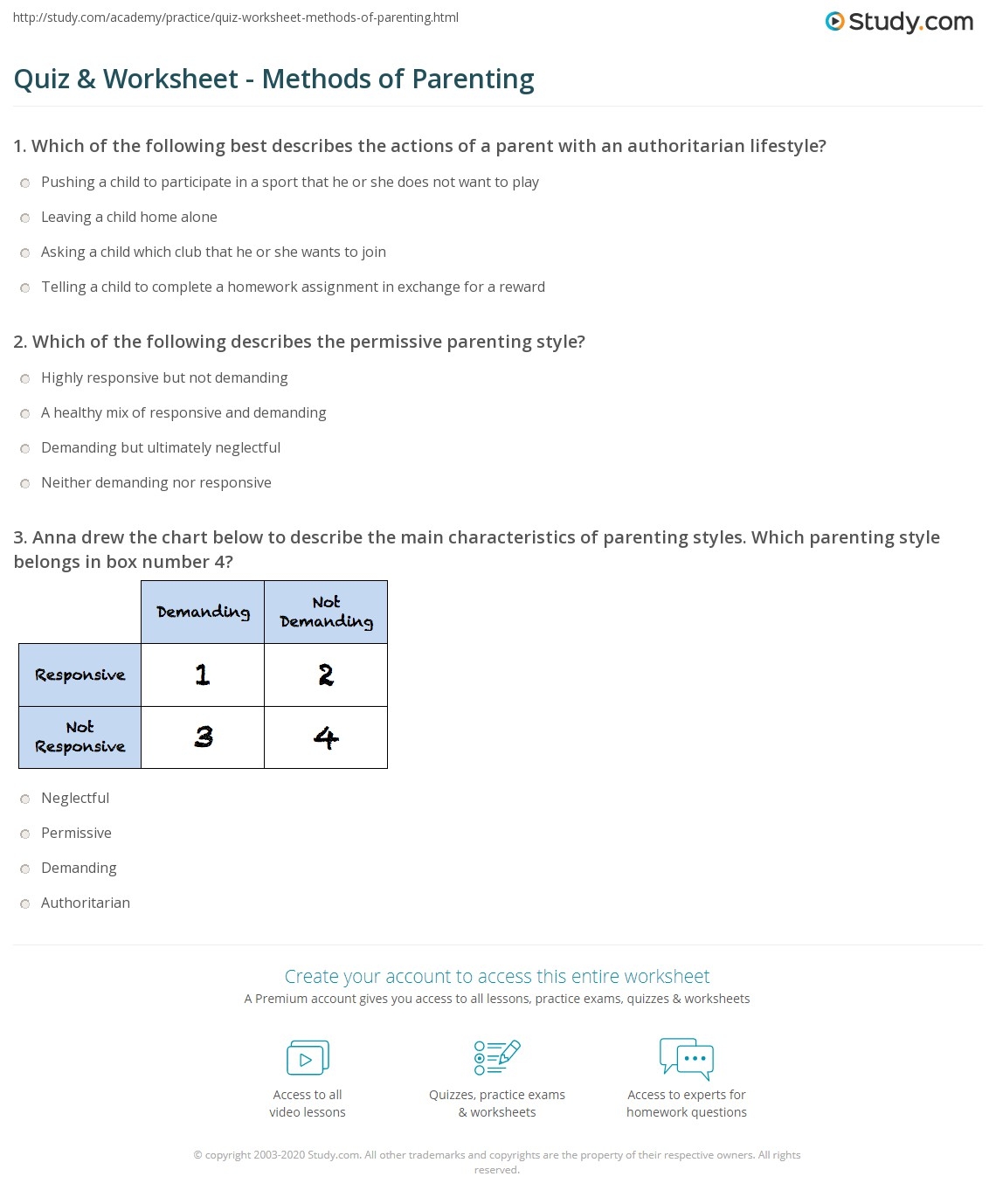 http://study.com/academy/practice/quiz-worksheet-methods-of-parenting.html

Study.com

Quiz & Worksheet - Methods of Parenting

1. Which of the following best describes the actions of a parent with an authoritarian lifestyle?

Pushing a child to participate in a sport that he or she does not want to play

Leaving a child home alone

Asking a child which club that he or she wants to join

Telling a child to complete a homework assignment in exchange for a reward

2. Which of the following describes the permissive parenting style?

Highly responsive but not demanding

A healthy mix of responsive and demanding

Demanding but ultimately neglectful

Neither demanding nor responsive

3. Anna drew the chart below to describe the main characteristics of parenting styles. Which parenting style belongs in box number 4?

| | Demanding | Not Demanding |
|---|---|---|
| Responsive | 1 | 2 |
| Not Responsive | 3 | 4 |

Neglectful

Permissive

Demanding

Authoritarian

Create your account to access this entire worksheet

A Premium account gives you access to all lessons, practice exams, quizzes & worksheets

Access to all video lessons

Quizzes, practice exams & worksheets

Access to experts for homework questions

© copyright 2003-2020 Study.com. All other trademarks and copyrights are the property of their respective owners. All rights reserved.