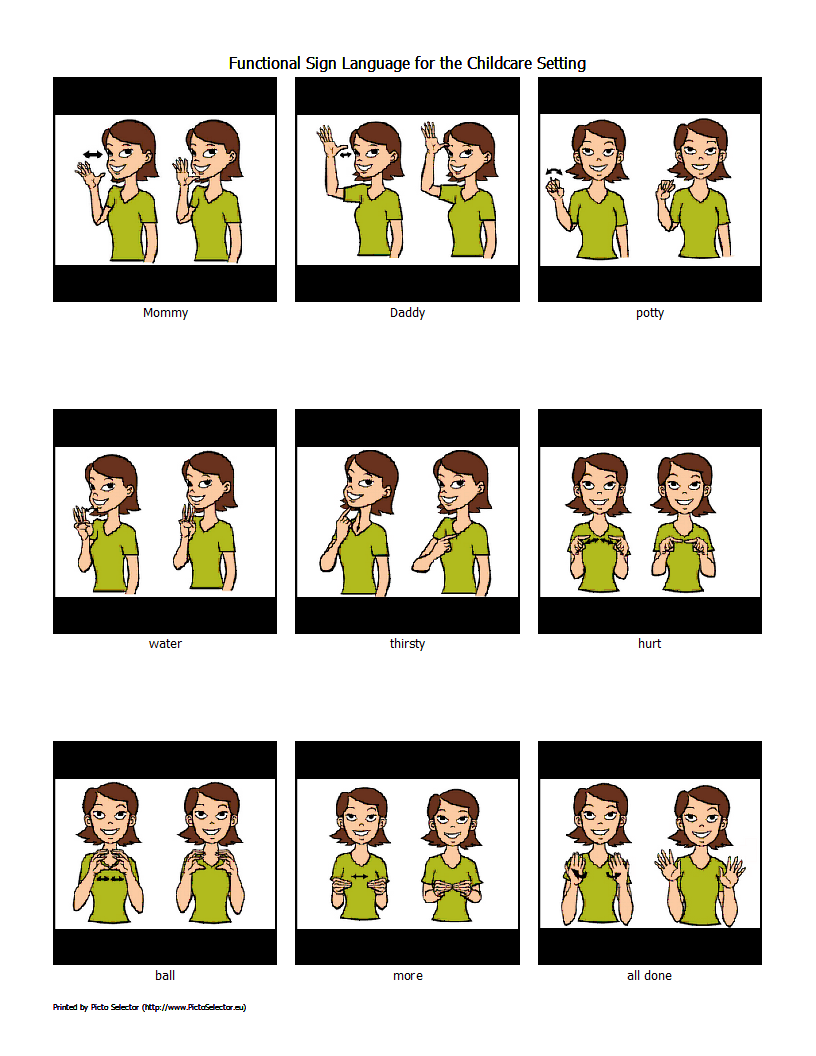 Functional Sign Language for the Childcare Setting

Mommy

Daddy

potty

water

thirsty

hurt

ball

more

all done

Printed by Picto Selector (http://www.PictoSelector.eu)