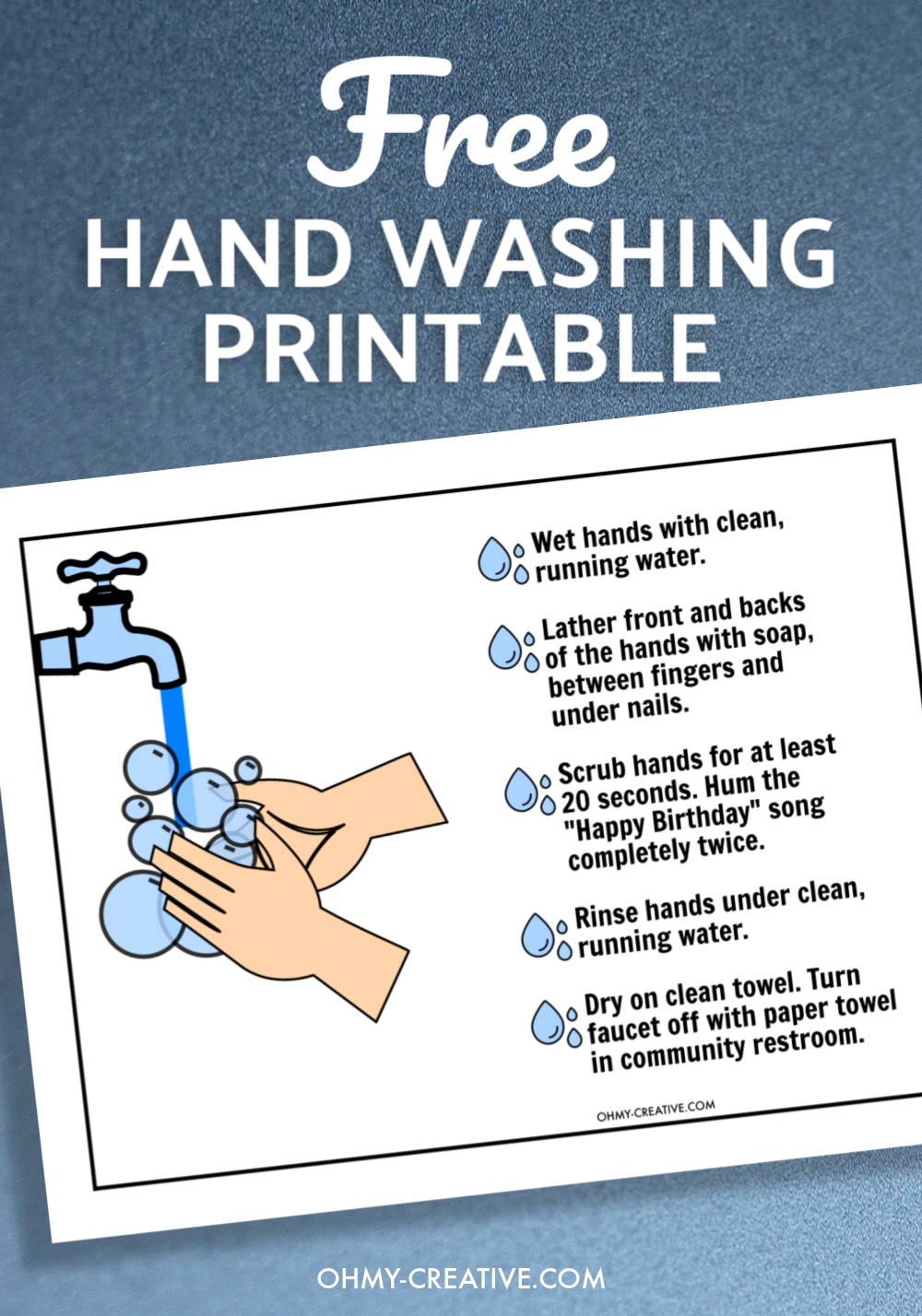 Free
HAND WASHING
PRINTABLE

Wet hands with clean, running water.

Lather front and backs of the hands with soap, between fingers and under nails.

Scrub hands for at least 20 seconds. Hum the "Happy Birthday" song completely twice.

Rinse hands under clean, running water.

Dry on clean towel. Turn faucet off with paper towel in community restroom.

OHMY-CREATIVE.COM

OHMY-CREATIVE.COM