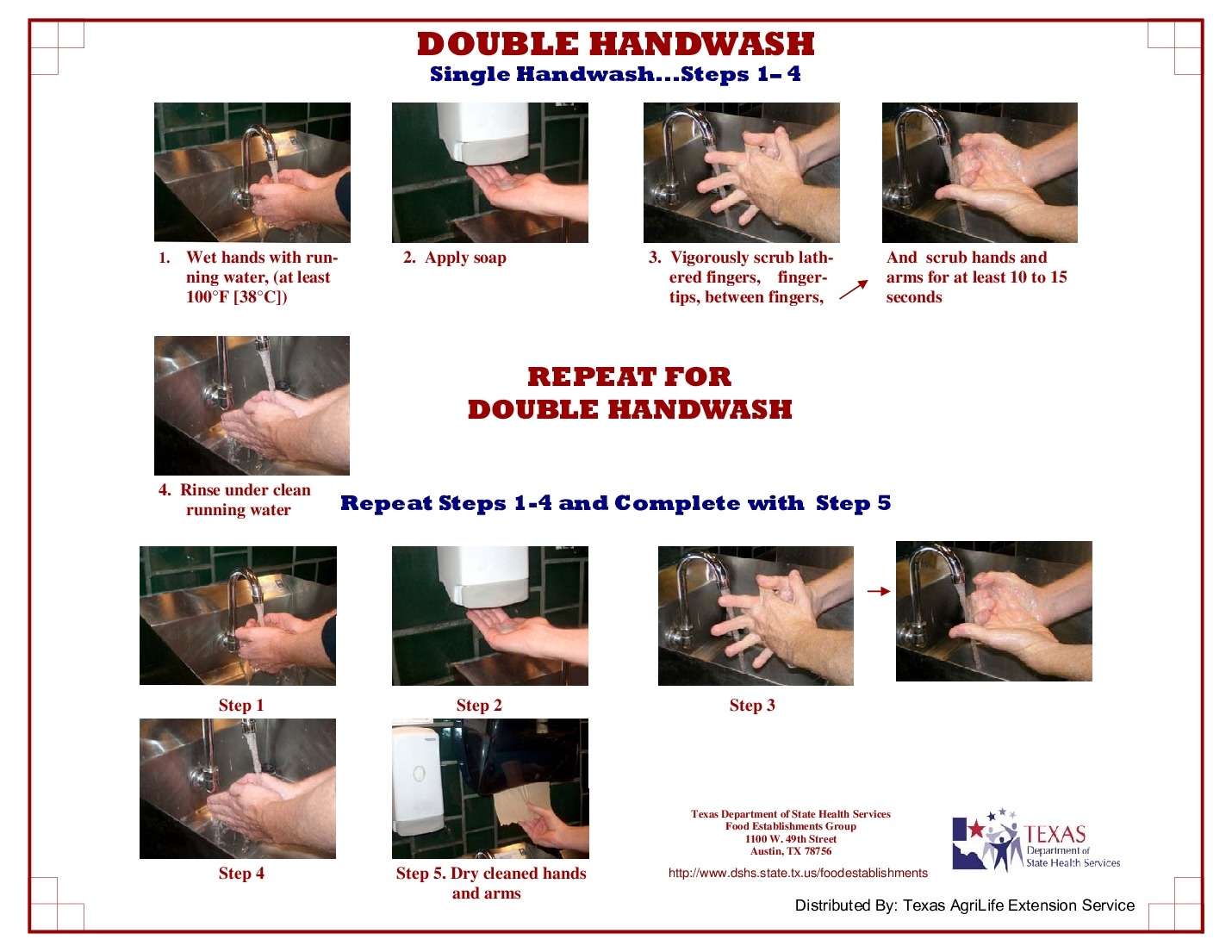 DOUBLE HANDWASH
Single Handwash...Steps 1– 4

1. Wet hands with running water, (at least 100°F [38°C])

2. Apply soap

3. Vigorously scrub lathered fingers, fingertips, between fingers,

And scrub hands and arms for at least 10 to 15 seconds

REPEAT FOR DOUBLE HANDWASH

4. Rinse under clean running water

Repeat Steps 1-4 and Complete with Step 5

Step 1

Step 2

Step 3

Step 4

Step 5. Dry cleaned hands and arms

Texas Department of State Health Services
Food Establishments Group
1100 W. 49th Street
Austin, TX 78756

http://www.dshs.state.tx.us/foodestablishments

TEXAS
Department of
State Health Services

Distributed By: Texas AgriLife Extension Service