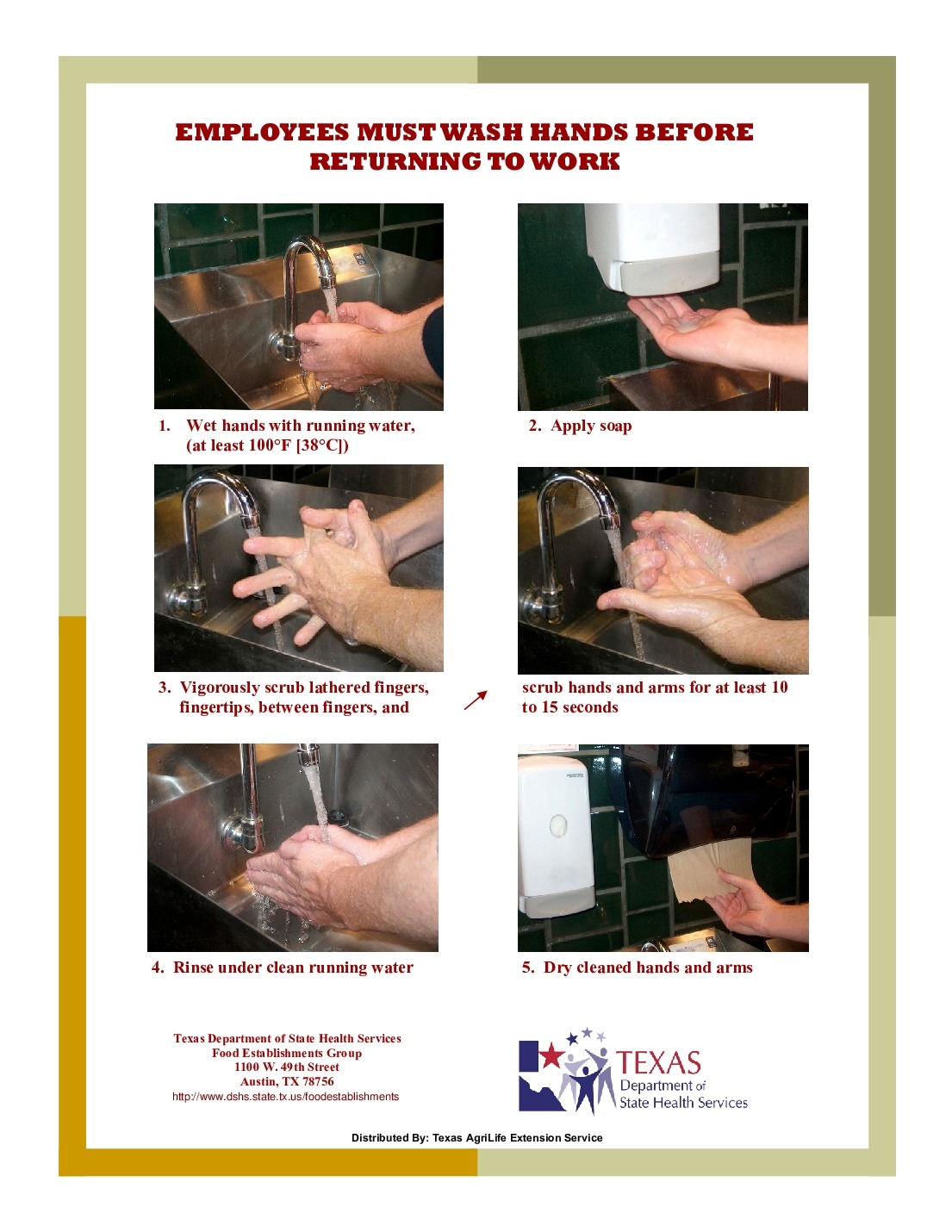 EMPLOYEES MUST WASH HANDS BEFORE RETURNING TO WORK

1. Wet hands with running water, (at least 100°F [38°C])

2. Apply soap

3. Vigorously scrub lathered fingers, fingertips, between fingers, and

scrub hands and arms for at least 10 to 15 seconds

4. Rinse under clean running water

5. Dry cleaned hands and arms

Texas Department of State Health Services
Food Establishments Group
1100 W. 49th Street
Austin, TX 78756
http://www.dshs.state.tx.us/foodestablishments

TEXAS
Department of
State Health Services

Distributed By: Texas AgriLife Extension Service