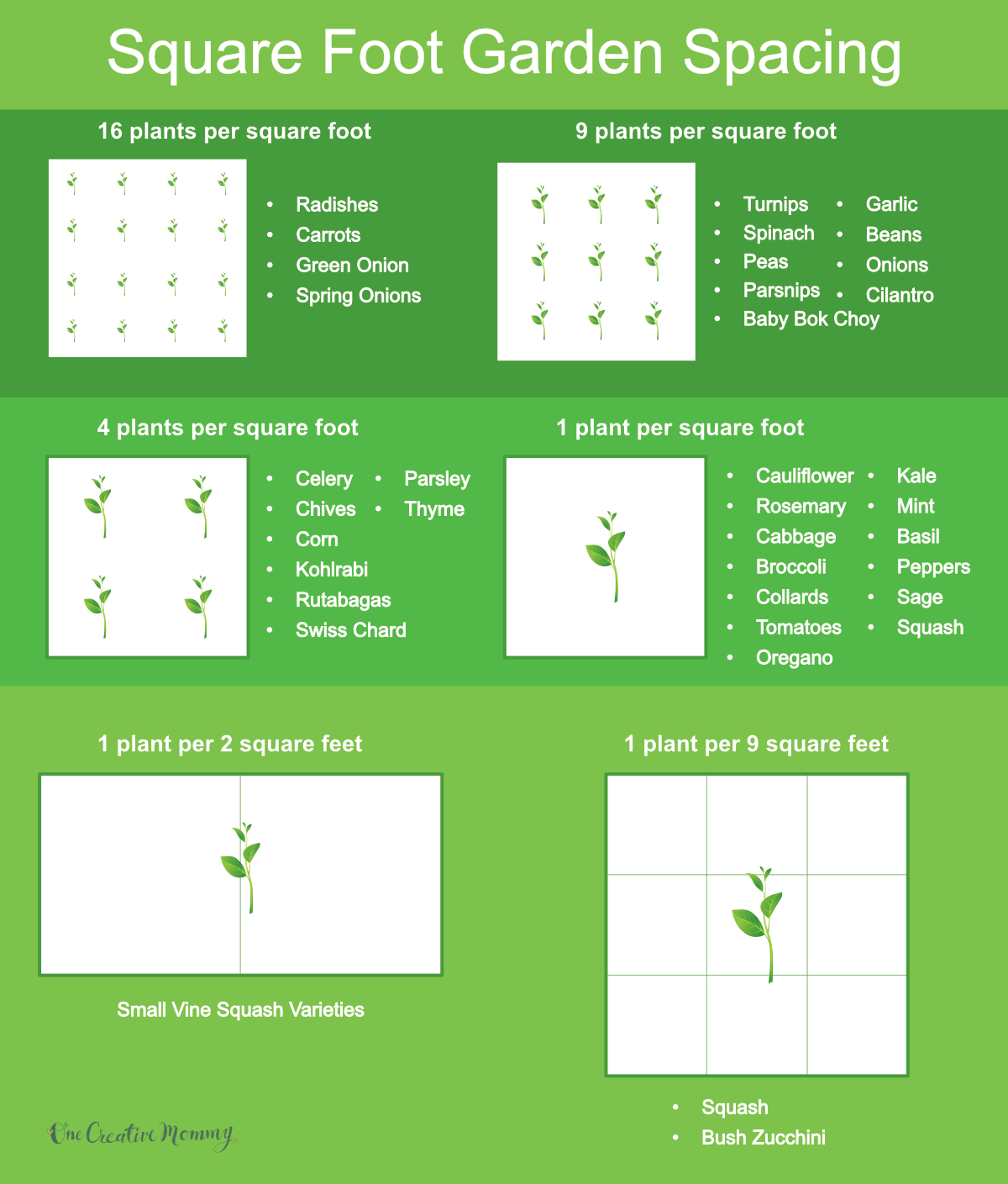 Square Foot Garden Spacing

16 plants per square foot

- Radishes
- Carrots
- Green Onion
- Spring Onions

9 plants per square foot

- Turnips
- Spinach
- Peas
- Parsnips
- Baby Bok Choy
- Garlic
- Beans
- Onions
- Cilantro

4 plants per square foot

- Celery
- Chives
- Corn
- Kohlrabi
- Rutabagas
- Swiss Chard
- Parsley
- Thyme

1 plant per square foot

- Cauliflower
- Rosemary
- Cabbage
- Broccoli
- Collards
- Tomatoes
- Oregano
- Kale
- Mint
- Basil
- Peppers
- Sage
- Squash

1 plant per 2 square feet

Small Vine Squash Varieties

1 plant per 9 square feet

- Squash
- Bush Zucchini

One Creative Mommy