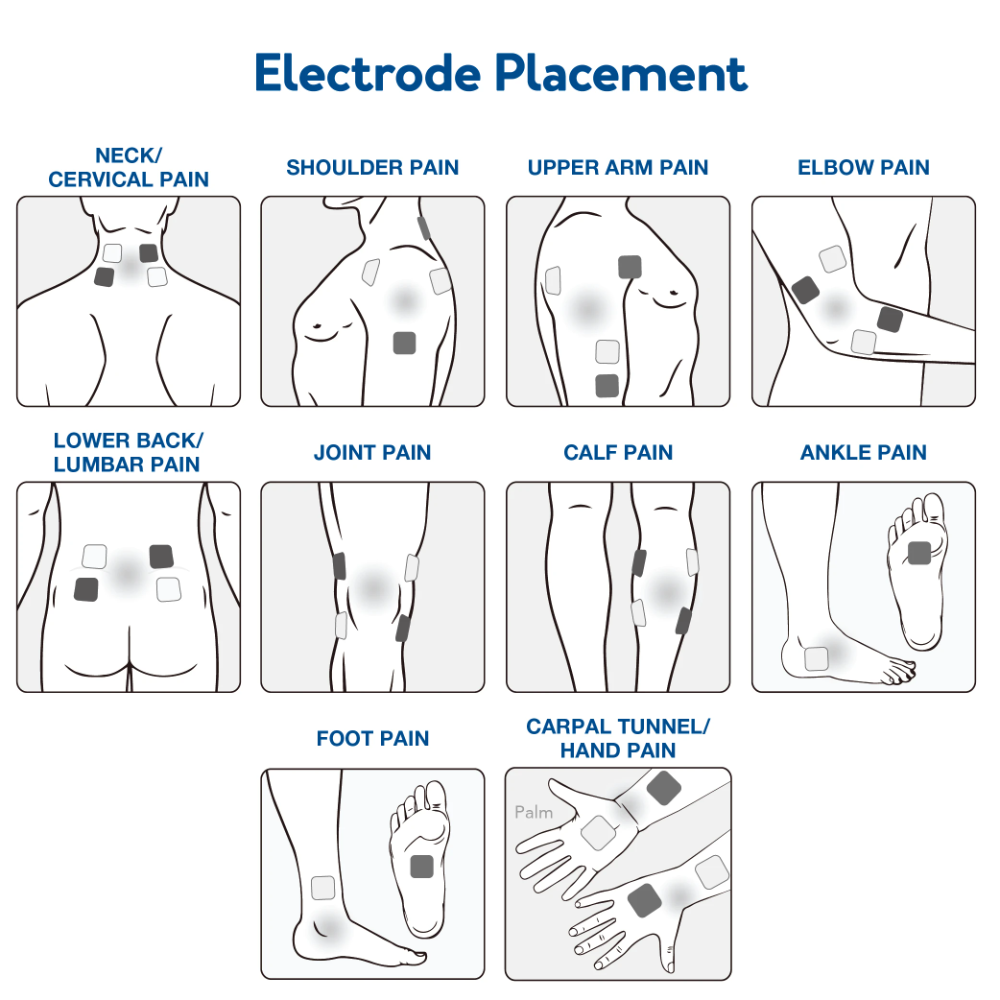 Electrode Placement

NECK/
CERVICAL PAIN

SHOULDER PAIN

UPPER ARM PAIN

ELBOW PAIN

LOWER BACK/
LUMBAR PAIN

JOINT PAIN

CALF PAIN

ANKLE PAIN

FOOT PAIN

CARPAL TUNNEL/
HAND PAIN

Palm